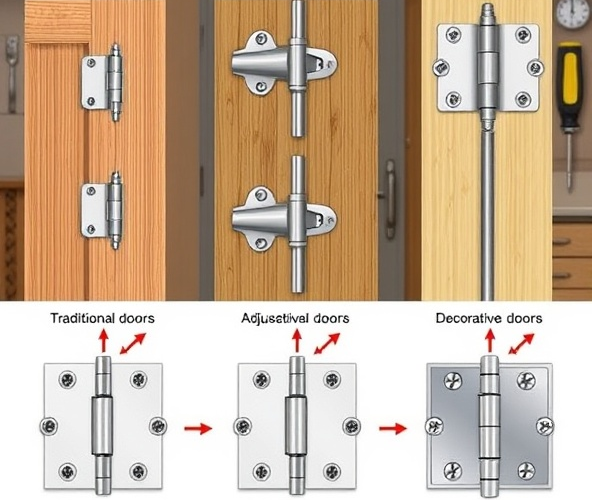 Traditional doors

Adjusetival doors

Decorative doors